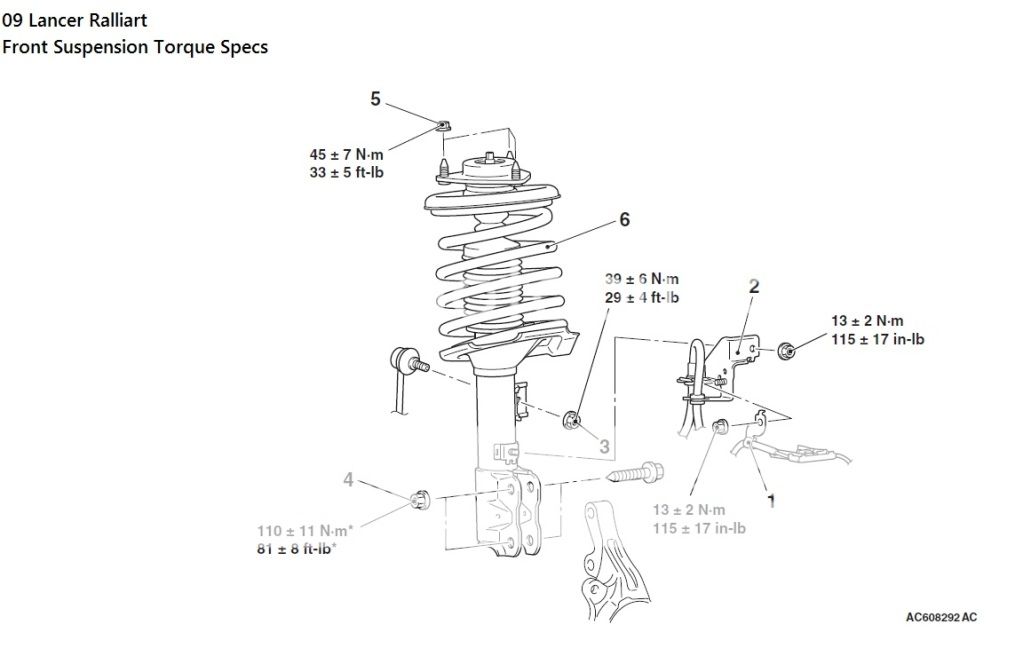 09 Lancer Ralliart
Front Suspension Torque Specs

5

45 ± 7 N·m
33 ± 5 ft-lb

6

39 ± 6 N·m
29 ± 4 ft-lb

2

13 ± 2 N·m
115 ± 17 in-lb

3

4

110 ± 11 N·m*
81 ± 8 ft-lb*

13 ± 2 N·m
115 ± 17 in-lb

1

AC608292 AC